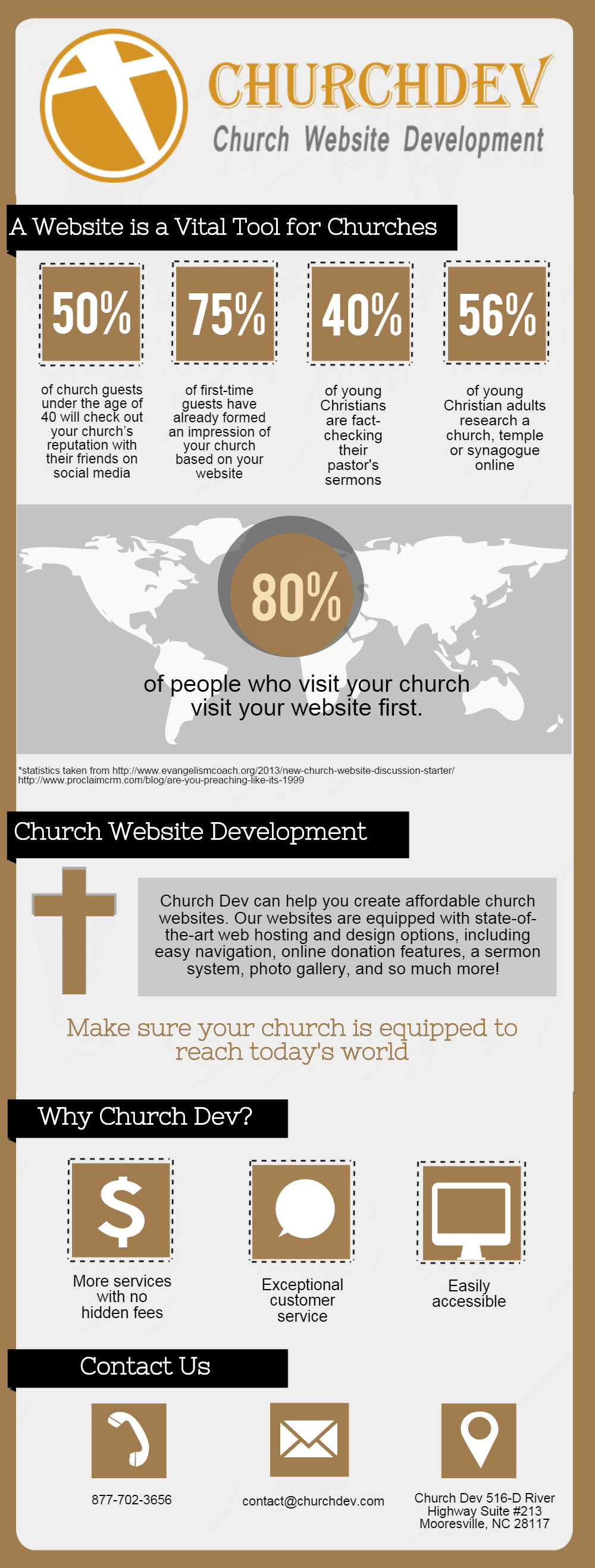 CHURCHDEV
Church Website Development

A Website is a Vital Tool for Churches

50%
of church guests under the age of 40 will check out your church's reputation with their friends on social media

75%
of first-time guests have already formed an impression of your church based on your website

40%
of young Christians are fact-checking their pastor's sermons

56%
of young Christian adults research a church, temple or synagogue online

80%
of people who visit your church visit your website first.

*statistics taken from http://www.evangelismcoach.org/2013/new-church-website-discussion-starter/
http://www.proclaimcrm.com/blog/are-you-preaching-like-its-1999

Church Website Development

Church Dev can help you create affordable church websites. Our websites are equipped with state-of-the-art web hosting and design options, including easy navigation, online donation features, a sermon system, photo gallery, and so much more!

Make sure your church is equipped to reach today's world

Why Church Dev?

$
More services with no hidden fees

Exceptional customer service

Easily accessible

Contact Us

877-702-3656

contact@churchdev.com

Church Dev 516-D River Highway Suite #213 Mooresville, NC 28117